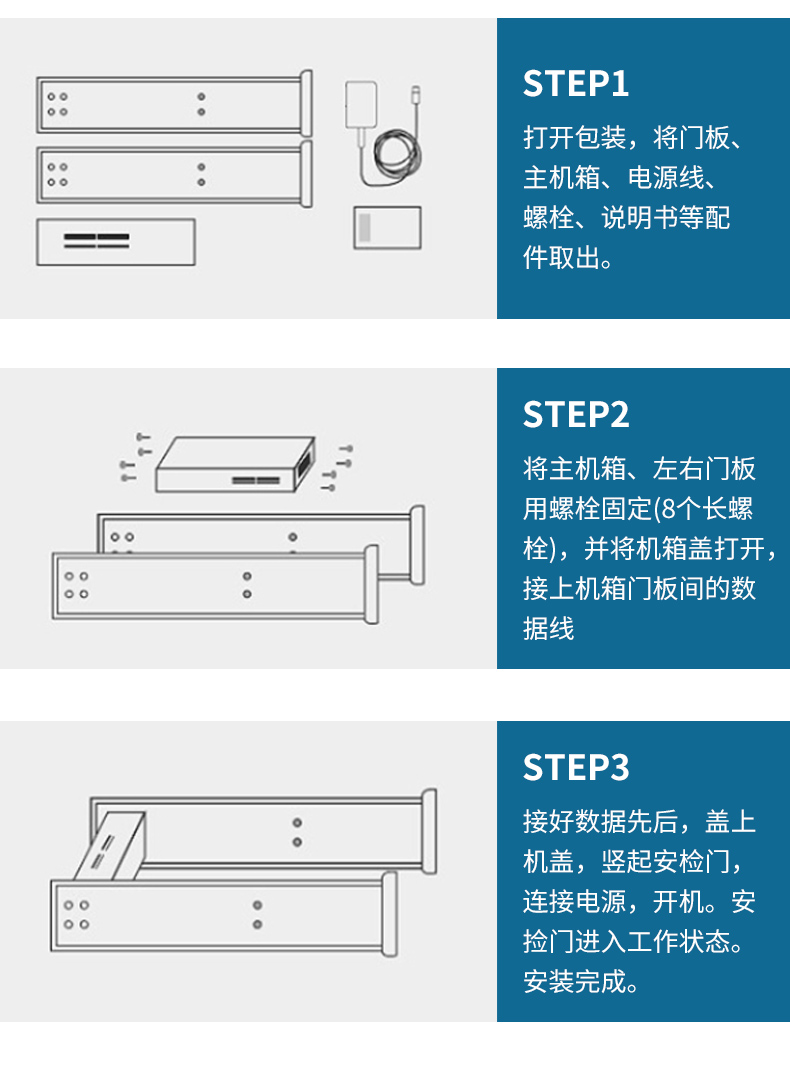 STEP1

打开包装，将门板、主机箱、电源线、螺栓、说明书等配件取出。

STEP2

将主机箱、左右门板用螺栓固定(8个长螺栓)，并将机箱盖打开，接上机箱门板间的数据线

STEP3

接好数据先后，盖上机盖，竖起安检门，连接电源，开机。安捡门进入工作状态。安装完成。