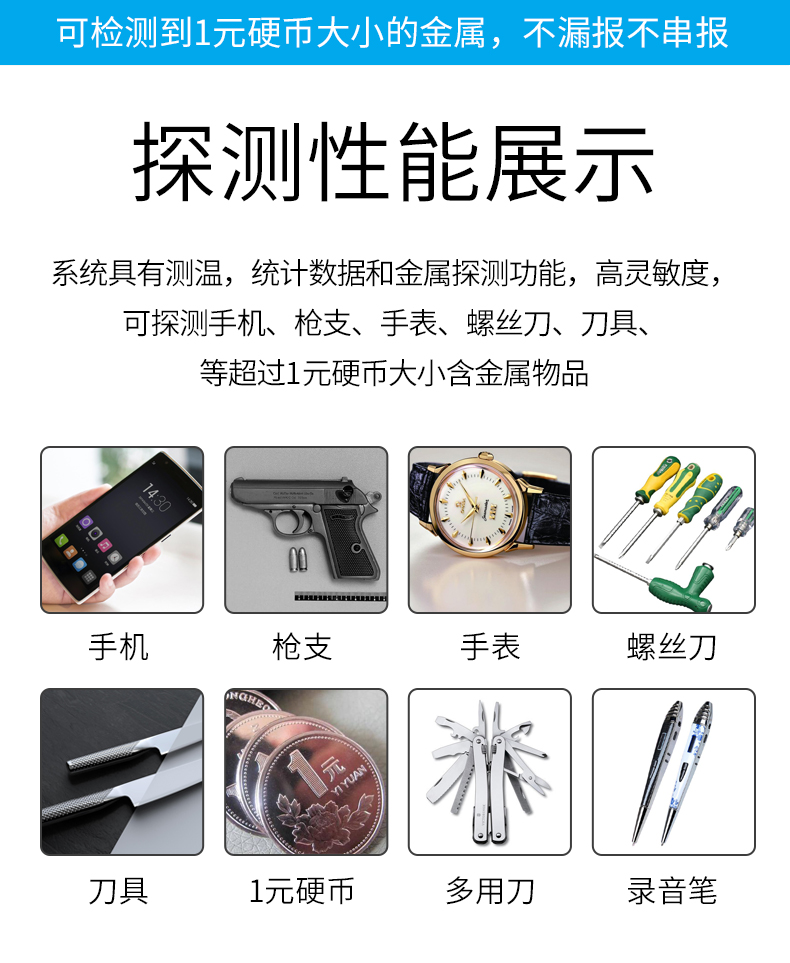 可检测到1元硬币大小的金属，不漏报不串报

探测性能展示

系统具有测温，统计数据和金属探测功能，高灵敏度，可探测手机、枪支、手表、螺丝刀、刀具、等超过1元硬币大小含金属物品

14:30

手机

枪支

手表

螺丝刀

刀具

1元 YIYUAN

1元硬币

多用刀

录音笔